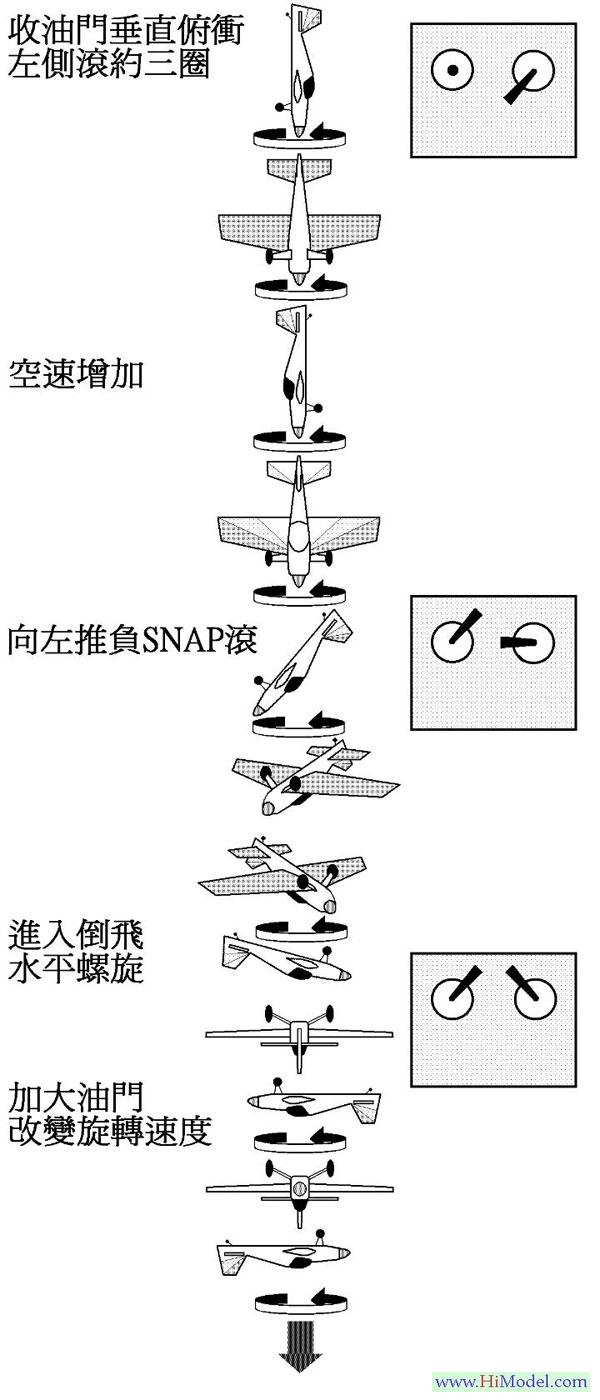 收油門垂直俯衝
左側滾約三圈

空速增加

向左推負SNAP滾

進入倒飛
水平螺旋

加大油門
改變旋轉速度

www.HiModel.com