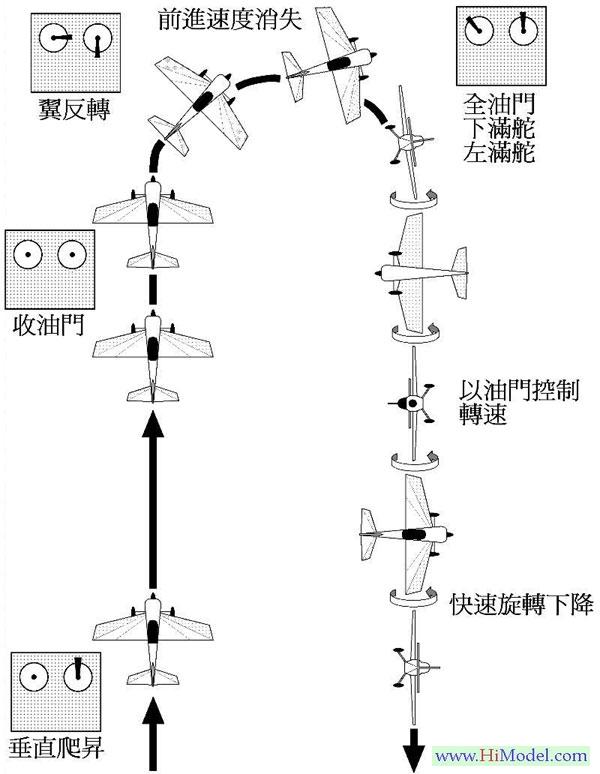 前進速度消失

翼反轉

全油門
下滿舵
左滿舵

收油門

以油門控制
轉速

快速旋轉下降

垂直爬昇

www.HiModel.com