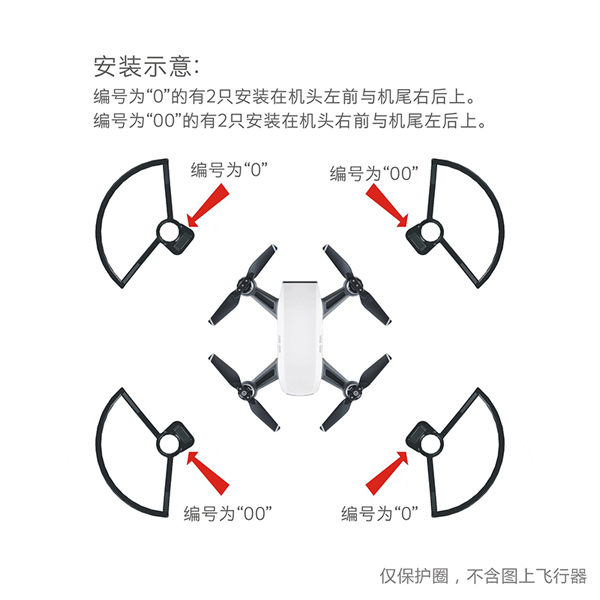 安装示意:
编号为“0”的有2只安装在机头左前与机尾右后上。
编号为“00”的有2只安装在机头右前与机尾左后上。

编号为“0”

编号为“00”

编号为“00”

编号为“0”

仅保护圈，不含图上飞行器