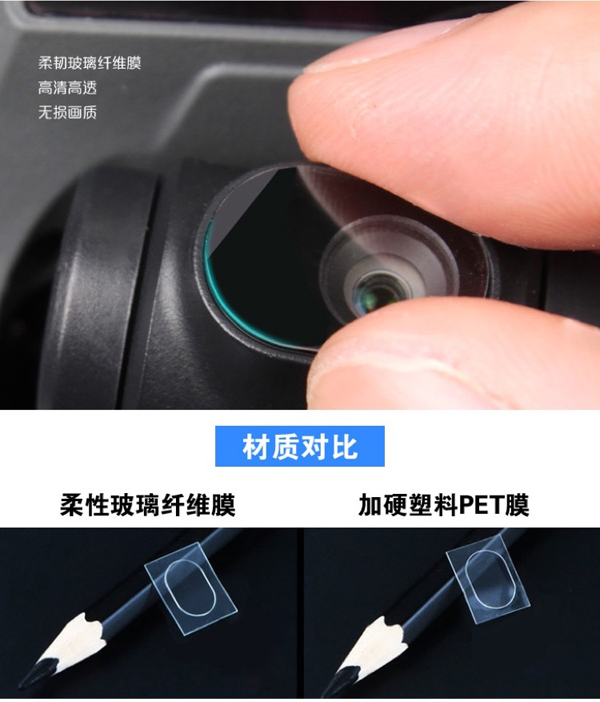 柔韧玻璃纤维膜
高清高透
无损画质

材质对比

柔性玻璃纤维膜

加硬塑料PET膜