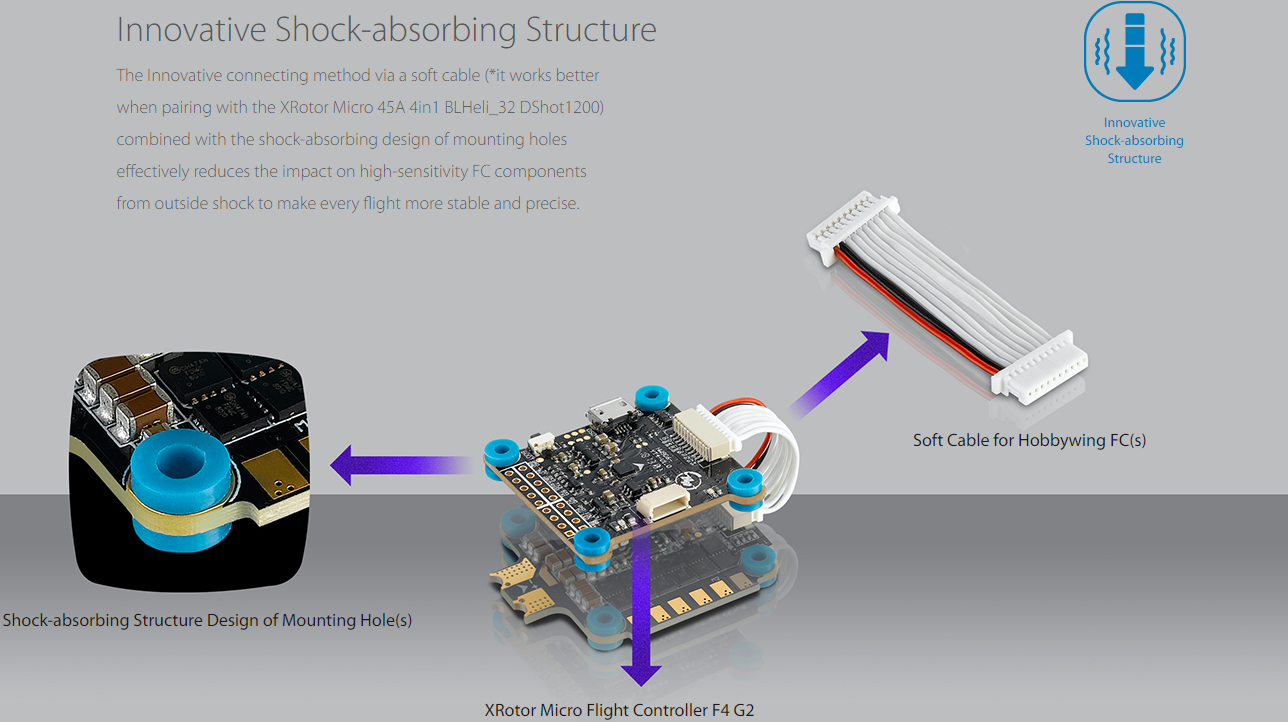 Innovative Shock-absorbing Structure

The Innovative connecting method via a soft cable (*it works better when pairing with the XRotor Micro 45A 4in1 BLHeli_32 DShot1200) combined with the shock-absorbing design of mounting holes effectively reduces the impact on high-sensitivity FC components from outside shock to make every flight more stable and precise.

Innovative Shock-absorbing Structure

Soft Cable for Hobbywing FC(s)

Shock-absorbing Structure Design of Mounting Hole(s)

XRotor Micro Flight Controller F4 G2