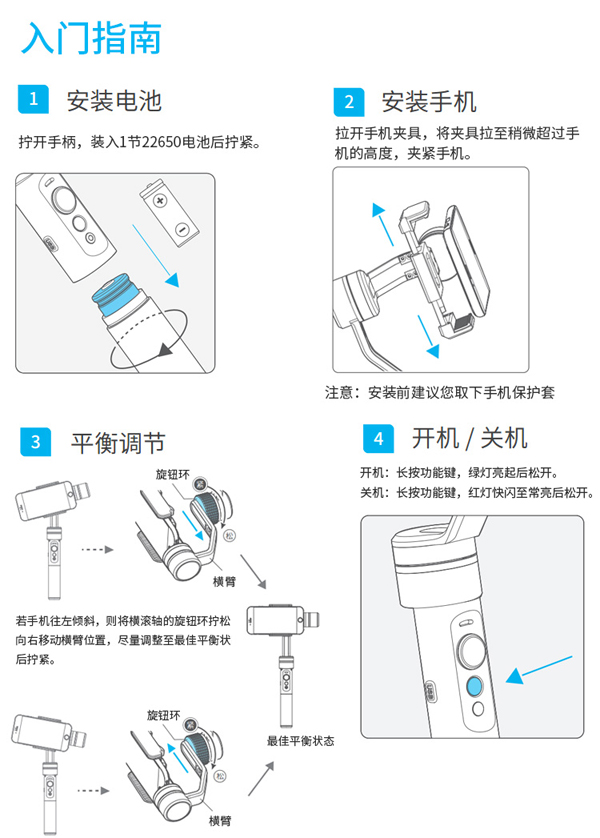 入门指南

1 安装电池

拧开手柄，装入1节22650电池后拧紧。

2 安装手机

拉开手机夹具，将夹具拉至稍微超过手机的高度，夹紧手机。

注意：安装前建议您取下手机保护套

3 平衡调节

旋钮环
紧
松
横臂

若手机往左倾斜，则将横滚轴的旋钮环拧松向右移动横臂位置，尽量调整至最佳平衡状后拧紧。

旋钮环
紧
松
横臂

最佳平衡状态

4 开机 / 关机

开机：长按功能键，绿灯亮起后松开。
关机：长按功能键，红灯快闪至常亮后松开。