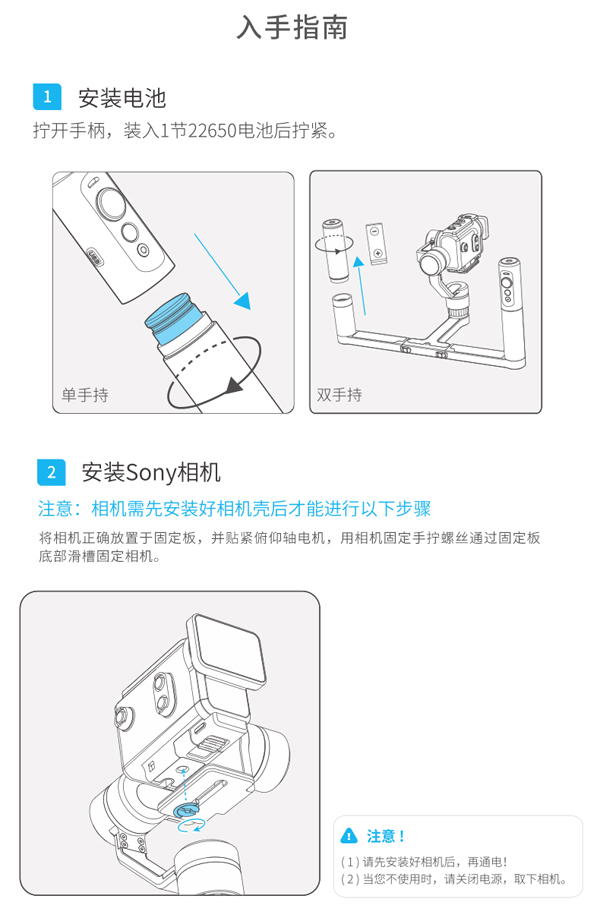 入手指南

1 安装电池

拧开手柄，装入1节22650电池后拧紧。

单手持

双手持

2 安装Sony相机

注意：相机需先安装好相机壳后才能进行以下步骤

将相机正确放置于固定板，并贴紧俯仰轴电机，用相机固定手拧螺丝通过固定板底部滑槽固定相机。

注意！

(1) 请先安装好相机后，再通电！
(2) 当您不使用时，请关闭电源，取下相机。