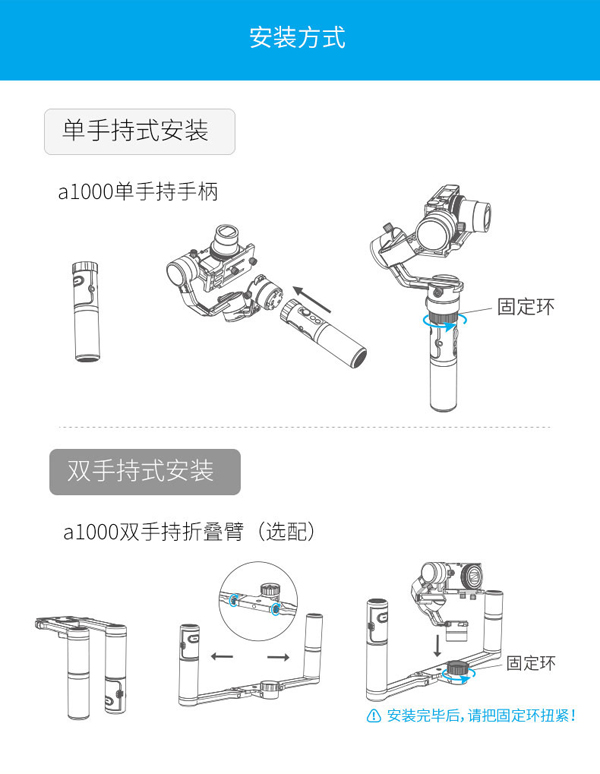 安装方式

单手持式安装

a1000单手持手柄

固定环

双手持式安装

a1000双手持折叠臂（选配）

固定环

安装完毕后，请把固定环扭紧！