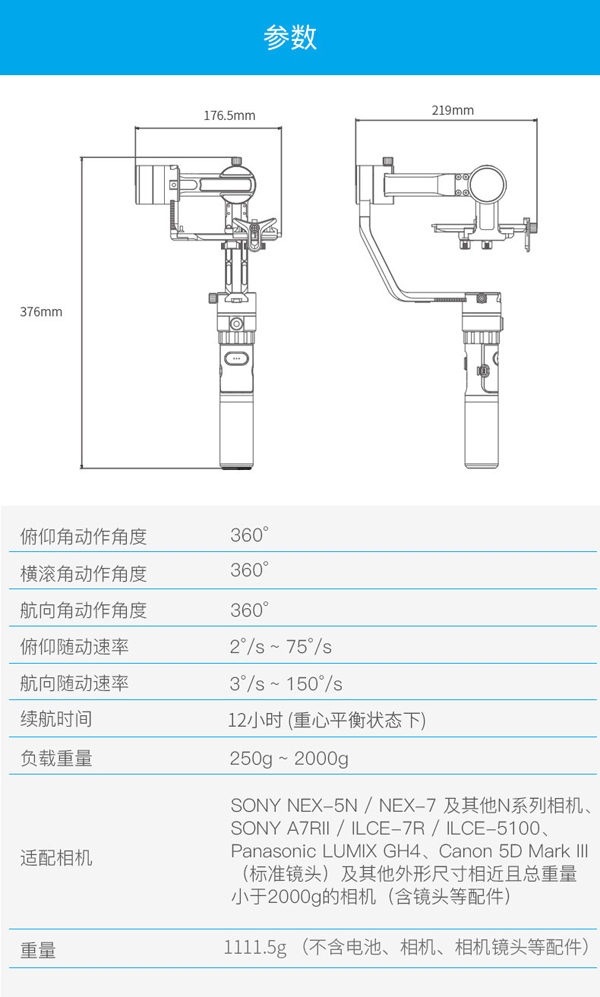 参数

176.5mm

219mm

376mm

| 俯仰角动作角度 | 360° |
|---|---|
| 横滚角动作角度 | 360° |
| 航向角动作角度 | 360° |
| 俯仰随动速率 | 2°/s ~ 75°/s |
| 航向随动速率 | 3°/s ~ 150°/s |
| 续航时间 | 12小时 (重心平衡状态下) |
| 负载重量 | 250g ~ 2000g |
| 适配相机 | SONY NEX-5N / NEX-7 及其他N系列相机、SONY A7RII / ILCE-7R / ILCE-5100、Panasonic LUMIX GH4、Canon 5D Mark III（标准镜头）及其他外形尺寸相近且总重量小于2000g的相机（含镜头等配件） |
| 重量 | 1111.5g （不含电池、相机、相机镜头等配件） |