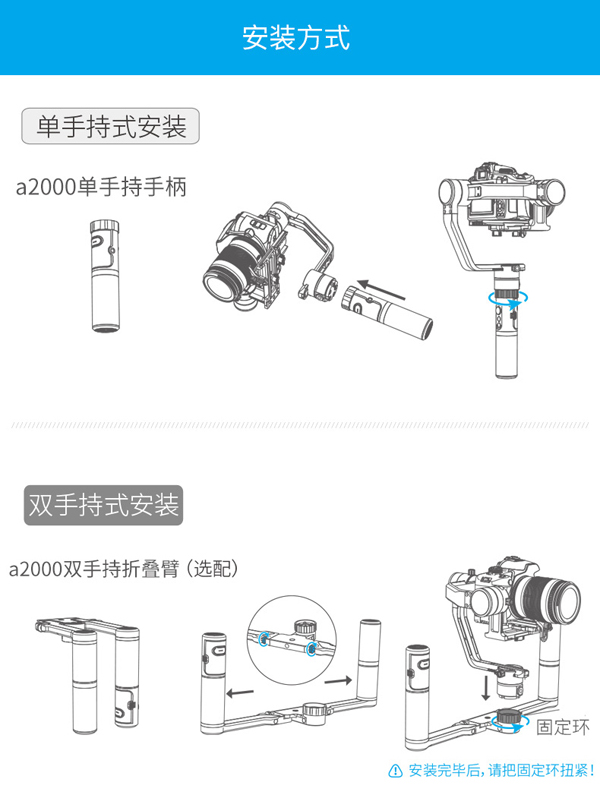 安装方式

单手持式安装

a2000单手持手柄

双手持式安装

a2000双手持折叠臂（选配）

固定环

安装完毕后，请把固定环扭紧！