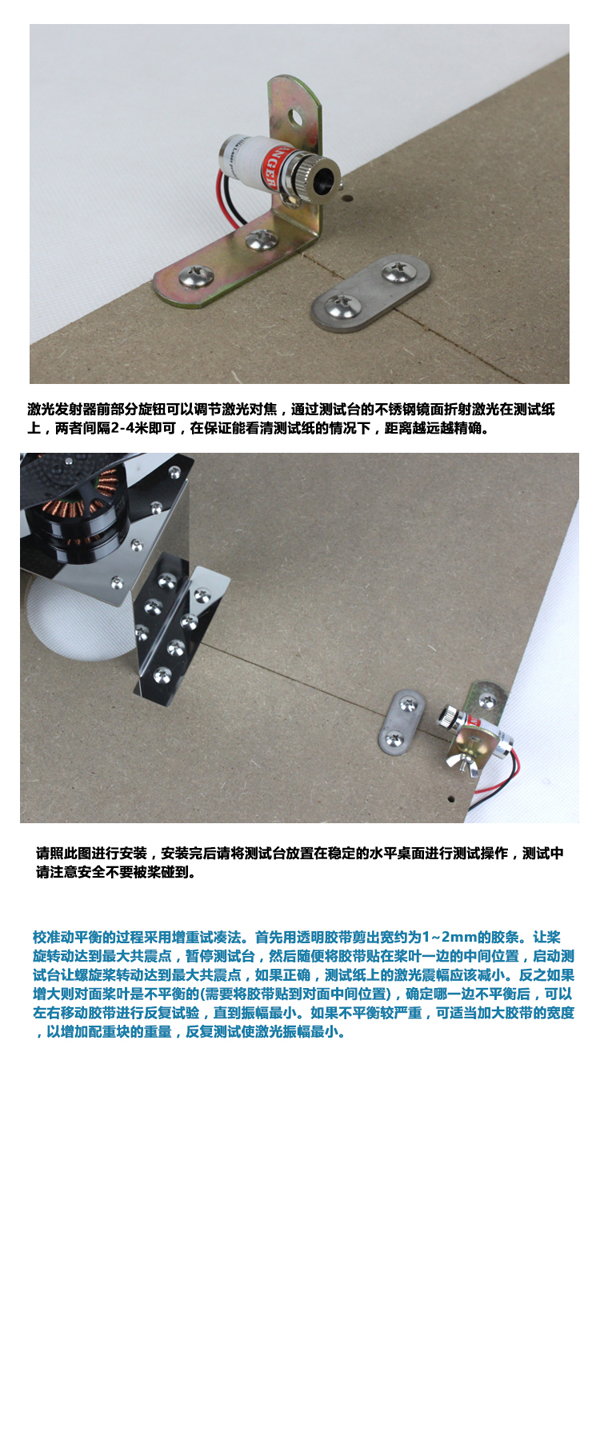 NGER

激光发射器前部分旋钮可以调节激光对焦，通过测试台的不锈钢镜面折射激光在测试纸上，两者间隔2-4米即可，在保证能看清测试纸的情况下，距离越远越精确。

请照此图进行安装，安装完后请将测试台放置在稳定的水平桌面进行测试操作，测试中请注意安全不要被桨碰到。

校准动平衡的过程采用增重试凑法。首先用透明胶带剪出宽约为1~2mm的胶条。让桨旋转动达到最大共震点，暂停测试台，然后随便将胶带贴在桨叶一边的中间位置，启动测试台让螺旋桨转动达到最大共震点，如果正确，测试纸上的激光震幅应该减小。反之如果增大则对面桨叶是不平衡的(需要将胶带贴到对面中间位置)，确定哪一边不平衡后，可以左右移动胶带进行反复试验，直到振幅最小。如果不平衡较严重，可适当加大胶带的宽度，以增加配重块的重量，反复测试使激光振幅最小。