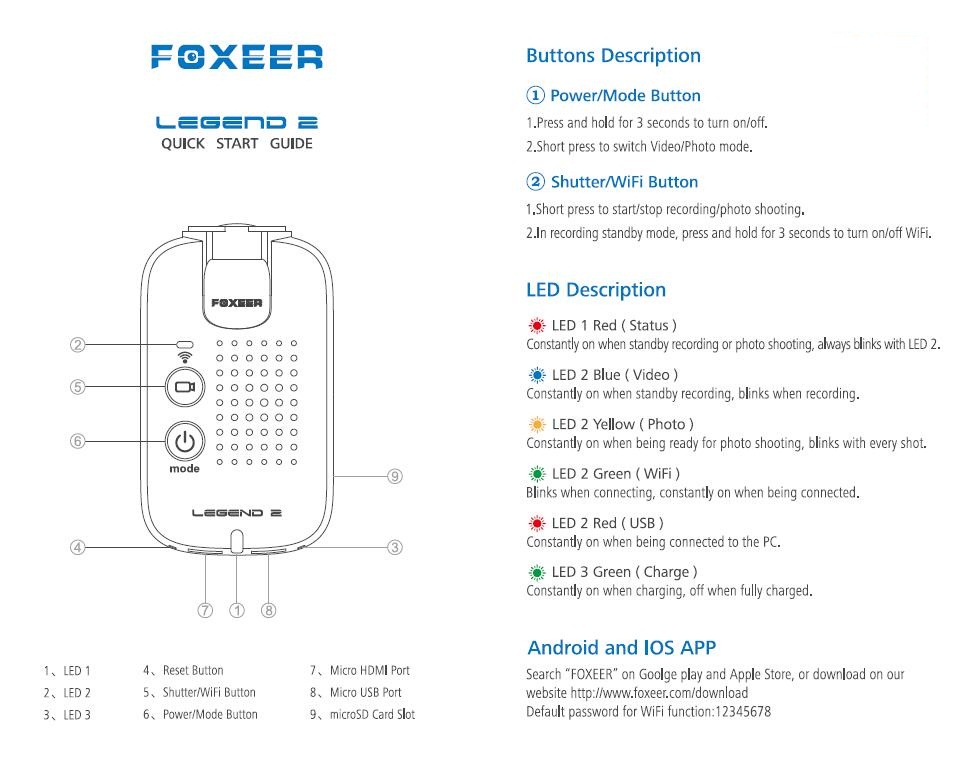 FOXEER

LEGEND 2
QUICK START GUIDE

FOXEER

②
⑤
⑥
mode
⑨
LEGEND 2
④
③
⑦ ① ⑧

1、LED 1
2、LED 2
3、LED 3
4、Reset Button
5、Shutter/WiFi Button
6、Power/Mode Button
7、Micro HDMI Port
8、Micro USB Port
9、microSD Card Slot

Buttons Description

① Power/Mode Button
1.Press and hold for 3 seconds to turn on/off.
2.Short press to switch Video/Photo mode.

② Shutter/WiFi Button
1.Short press to start/stop recording/photo shooting.
2.In recording standby mode, press and hold for 3 seconds to turn on/off WiFi.

LED Description

LED 1 Red ( Status )
Constantly on when standby recording or photo shooting, always blinks with LED 2.

LED 2 Blue ( Video )
Constantly on when standby recording, blinks when recording.

LED 2 Yellow ( Photo )
Constantly on when being ready for photo shooting, blinks with every shot.

LED 2 Green ( WiFi )
Blinks when connecting, constantly on when being connected.

LED 2 Red ( USB )
Constantly on when being connected to the PC.

LED 3 Green ( Charge )
Constantly on when charging, off when fully charged.

Android and IOS APP
Search "FOXEER" on Goolge play and Apple Store, or download on our website http://www.foxeer.com/download
Default password for WiFi function:12345678