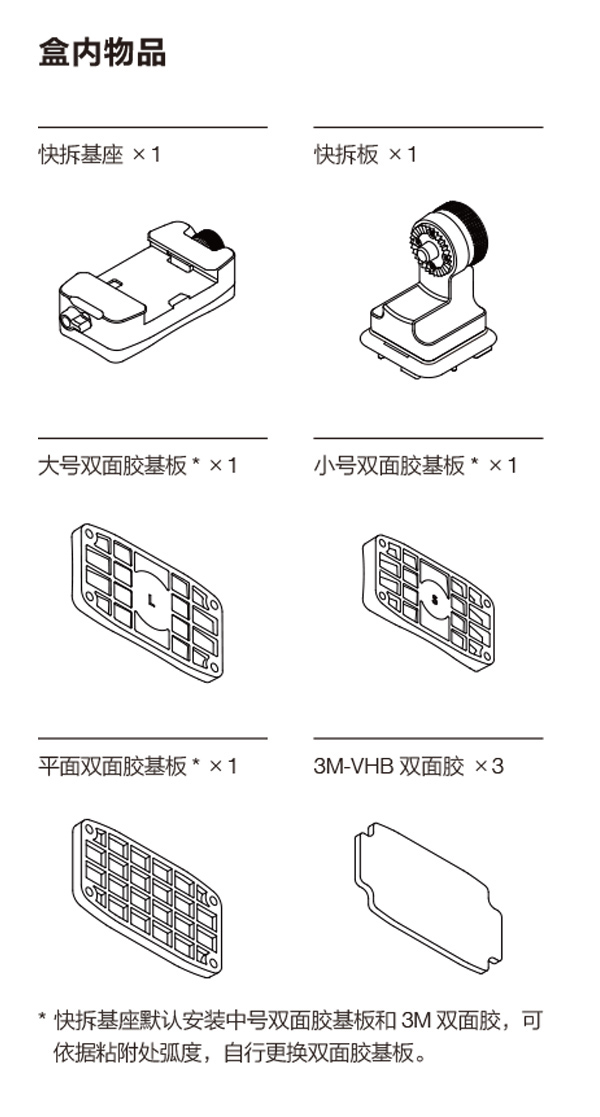 盒内物品

快拆基座 ×1

快拆板 ×1

大号双面胶基板 * ×1

L

小号双面胶基板 * ×1

S

平面双面胶基板 * ×1

3M-VHB 双面胶 ×3

* 快拆基座默认安装中号双面胶基板和 3M 双面胶，可依据粘附处弧度，自行更换双面胶基板。