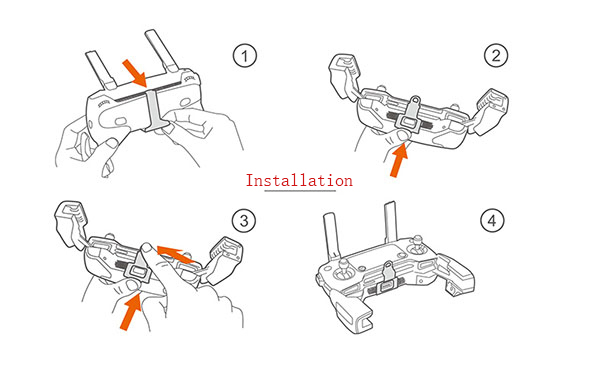 ①

②

Installation

③

④