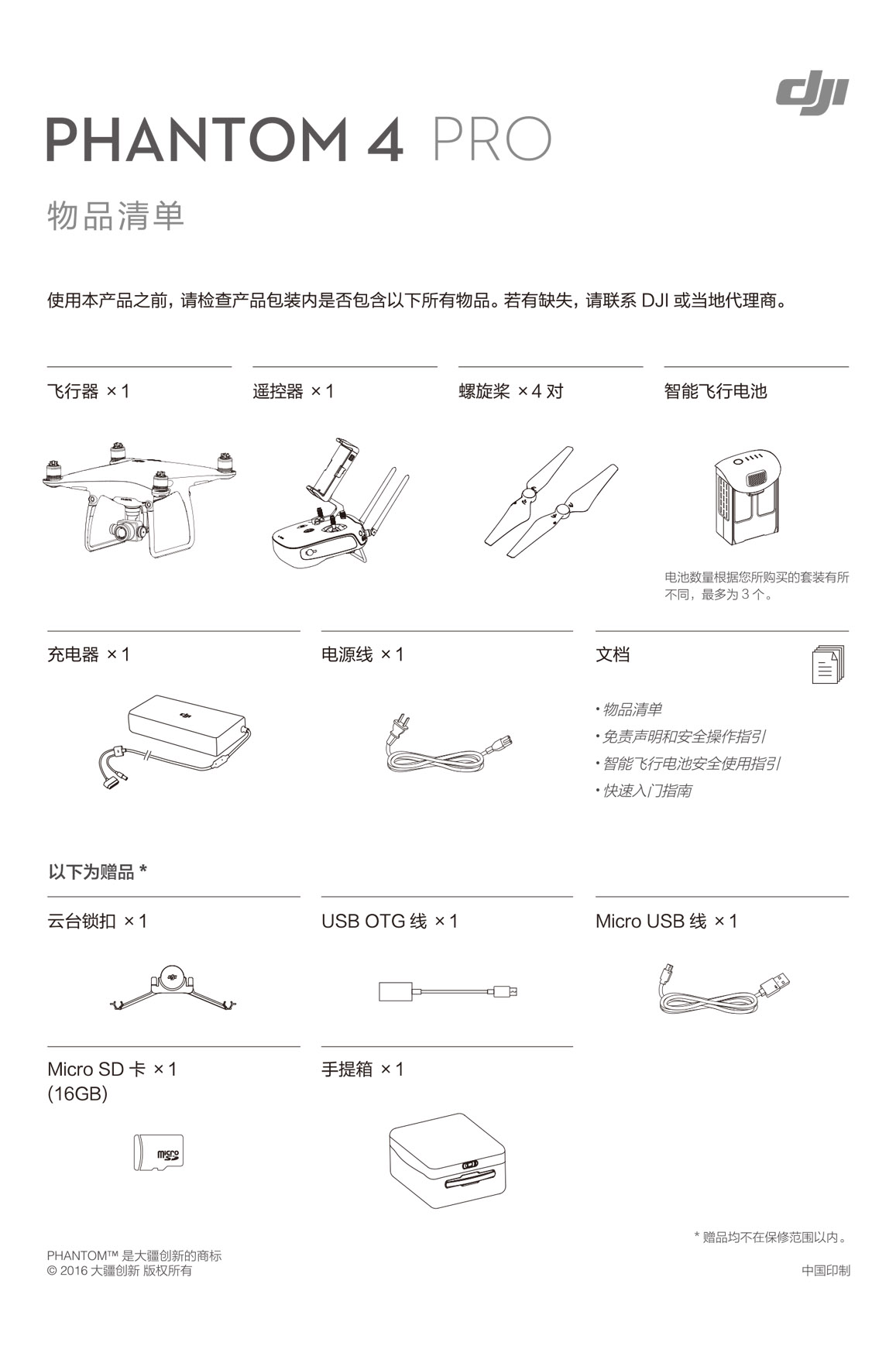 dji

PHANTOM 4 PRO

物品清单

使用本产品之前，请检查产品包装内是否包含以下所有物品。若有缺失，请联系 DJI 或当地代理商。

飞行器 ×1

遥控器 ×1

螺旋桨 ×4 对

智能飞行电池

电池数量根据您所购买的套装有所不同，最多为 3 个。

充电器 ×1

电源线 ×1

文档

• 物品清单
• 免责声明和安全操作指引
• 智能飞行电池安全使用指引
• 快速入门指南

以下为赠品 *

云台锁扣 ×1

USB OTG 线 ×1

Micro USB 线 ×1

Micro SD 卡 ×1
(16GB)

micro SD

手提箱 ×1

* 赠品均不在保修范围以内。

PHANTOM™ 是大疆创新的商标
© 2016 大疆创新 版权所有

中国印制