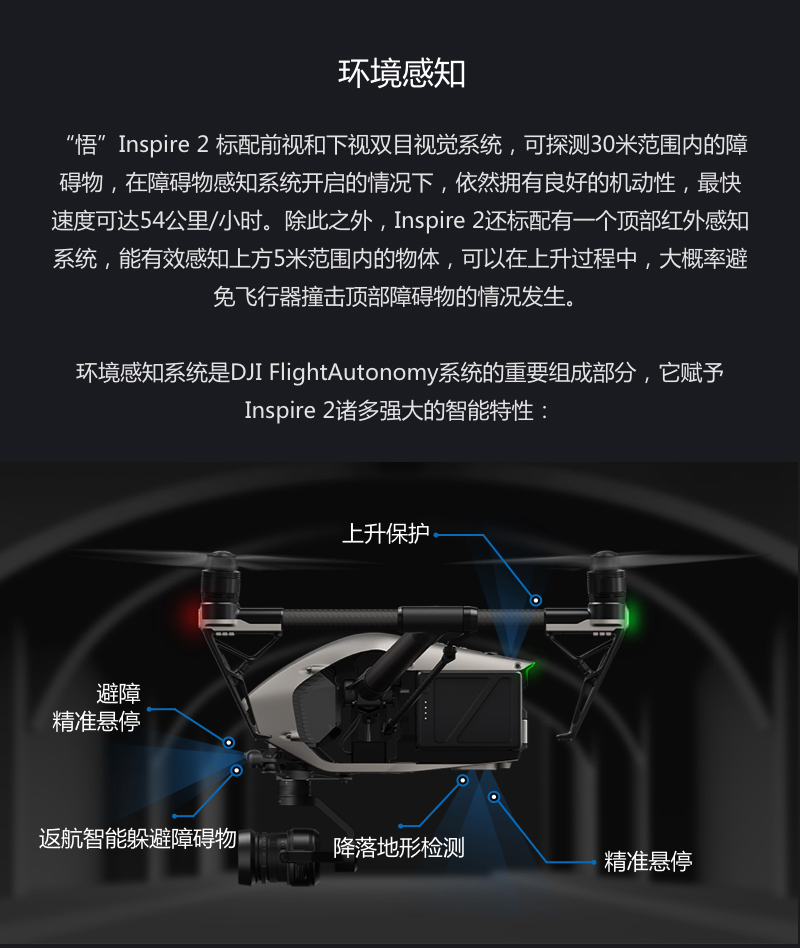 环境感知

“悟”Inspire 2 标配前视和下视双目视觉系统，可探测30米范围内的障碍物，在障碍物感知系统开启的情况下，依然拥有良好的机动性，最快速度可达54公里/小时。除此之外，Inspire 2还标配有一个顶部红外感知系统，能有效感知上方5米范围内的物体，可以在上升过程中，大概率避免飞行器撞击顶部障碍物的情况发生。

环境感知系统是DJI FlightAutonomy系统的重要组成部分，它赋予Inspire 2诸多强大的智能特性：

上升保护

避障
精准悬停

返航智能躲避障碍物

降落地形检测

精准悬停