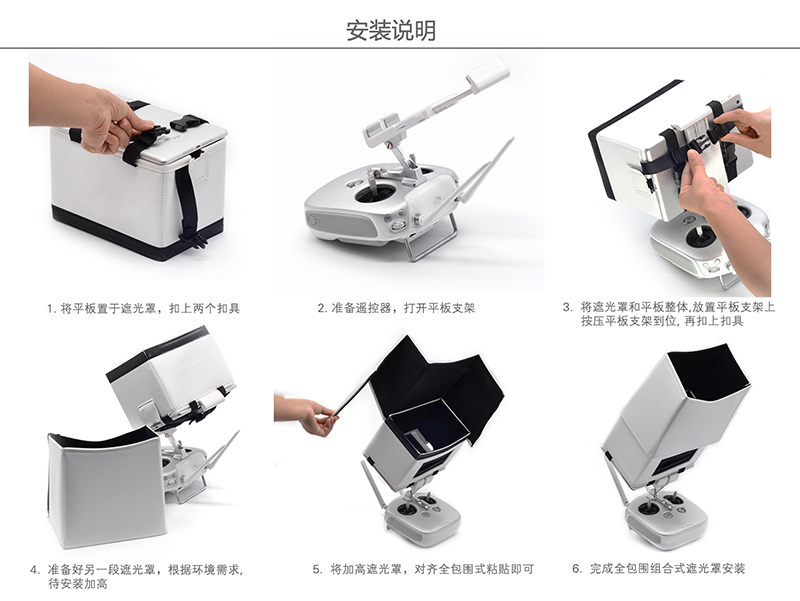 安装说明

1. 将平板置于遮光罩，扣上两个扣具

2. 准备遥控器，打开平板支架

3. 将遮光罩和平板整体,放置平板支架上按压平板支架到位，再扣上扣具

4. 准备好另一段遮光罩，根据环境需求，待安装加高

5. 将加高遮光罩，对齐全包围式粘贴即可

6. 完成全包围组合式遮光罩安装