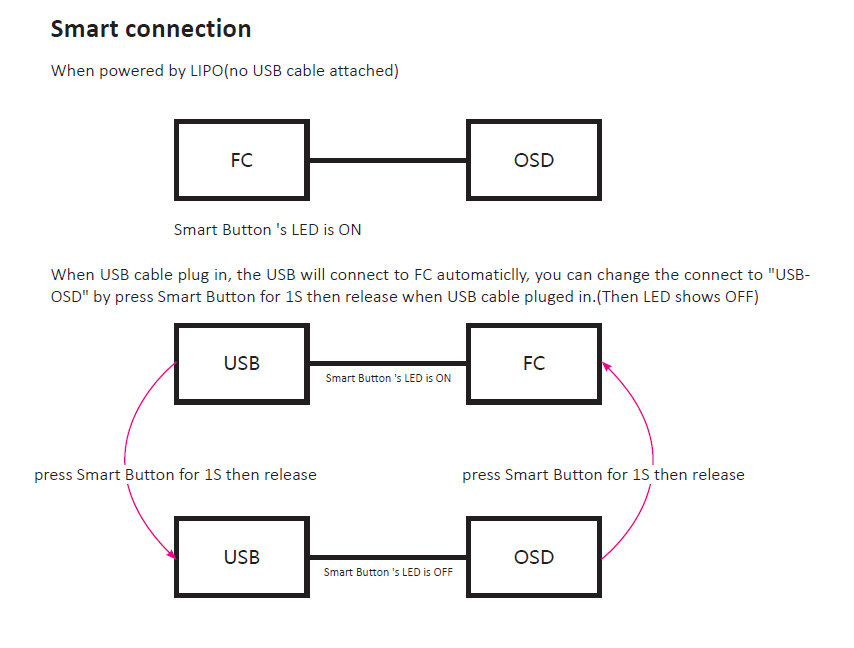 Smart connection

When powered by LIPO(no USB cable attached)

FC

OSD

Smart Button 's LED is ON

When USB cable plug in, the USB will connect to FC automaticlly, you can change the connect to "USB-OSD" by press Smart Button for 1S then release when USB cable pluged in.(Then LED shows OFF)

USB

Smart Button 's LED is ON

FC

press Smart Button for 1S then release

press Smart Button for 1S then release

USB

Smart Button 's LED is OFF

OSD