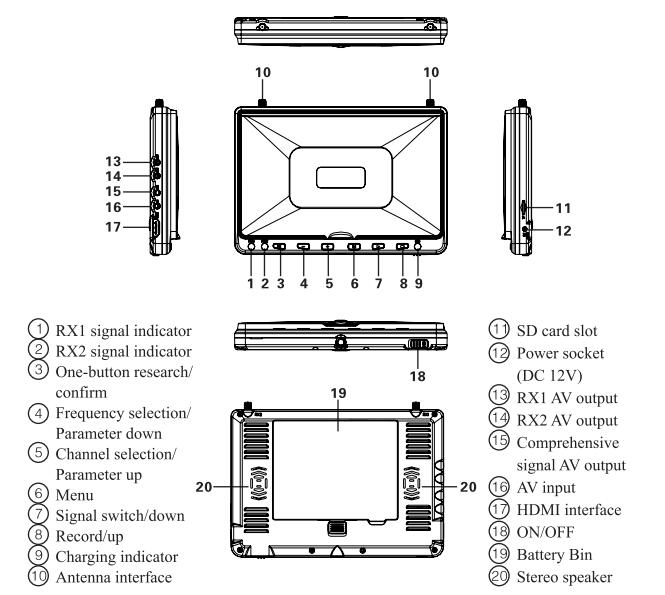 10 10

13
14
15
16
17

11
12

1 2 3 4 5 6 7 8 9

18

19

20 20

① RX1 signal indicator
② RX2 signal indicator
③ One-button research/ confirm
④ Frequency selection/ Parameter down
⑤ Channel selection/ Parameter up
⑥ Menu
⑦ Signal switch/down
⑧ Record/up
⑨ Charging indicator
⑩ Antenna interface

⑪ SD card slot
⑫ Power socket (DC 12V)
⑬ RX1 AV output
⑭ RX2 AV output
⑮ Comprehensive signal AV output
⑯ AV input
⑰ HDMI interface
⑱ ON/OFF
⑲ Battery Bin
⑳ Stereo speaker