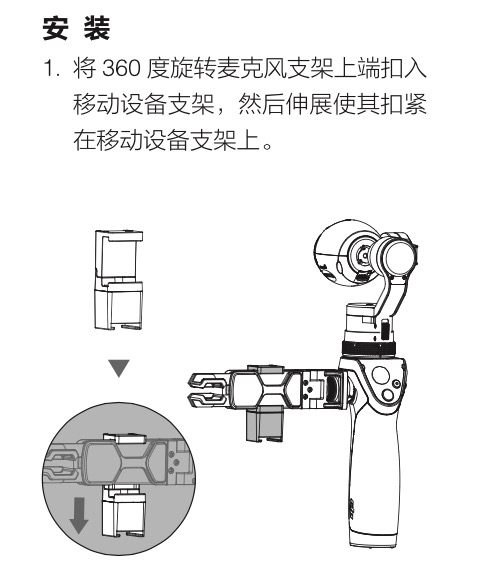 安 装

1. 将 360 度旋转麦克风支架上端扣入移动设备支架，然后伸展使其扣紧在移动设备支架上。