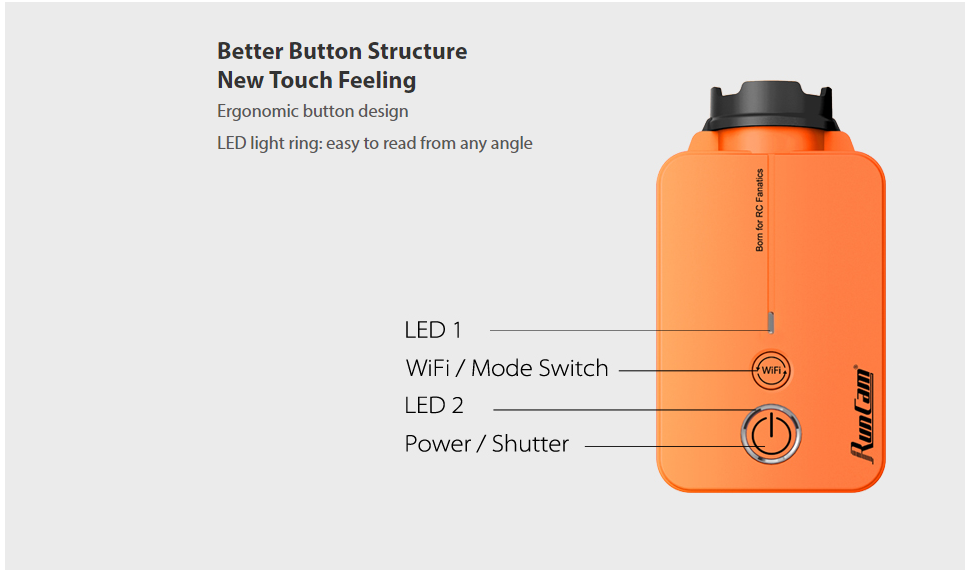 Better Button Structure
New Touch Feeling

Ergonomic button design

LED light ring: easy to read from any angle

Born for RC Fanatics

LED 1

WiFi / Mode Switch

WiFi

LED 2

Power / Shutter

RunCam