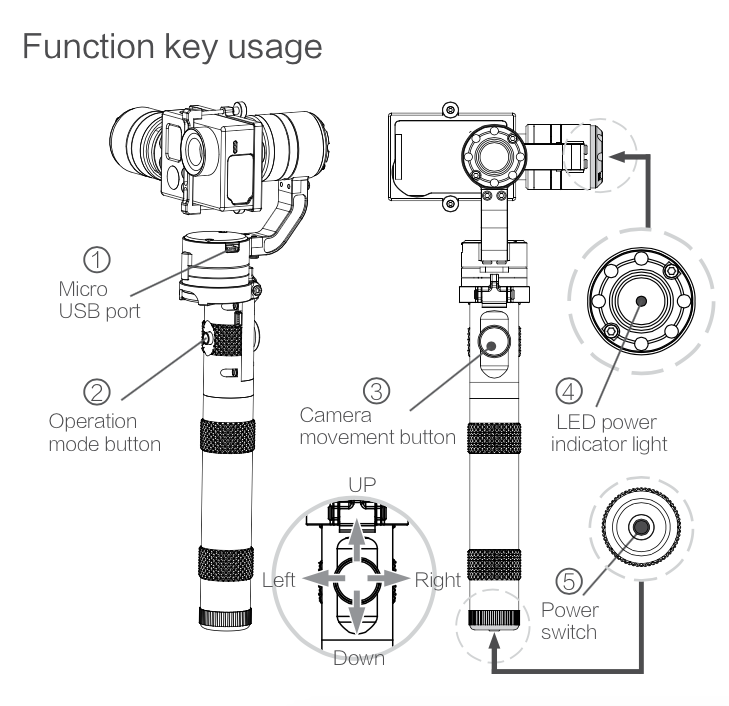 Function key usage

①
Micro
USB port

②
Operation
mode button

③
Camera
movement button

④
LED power
indicator light

UP
Left
Right
Down

⑤
Power
switch