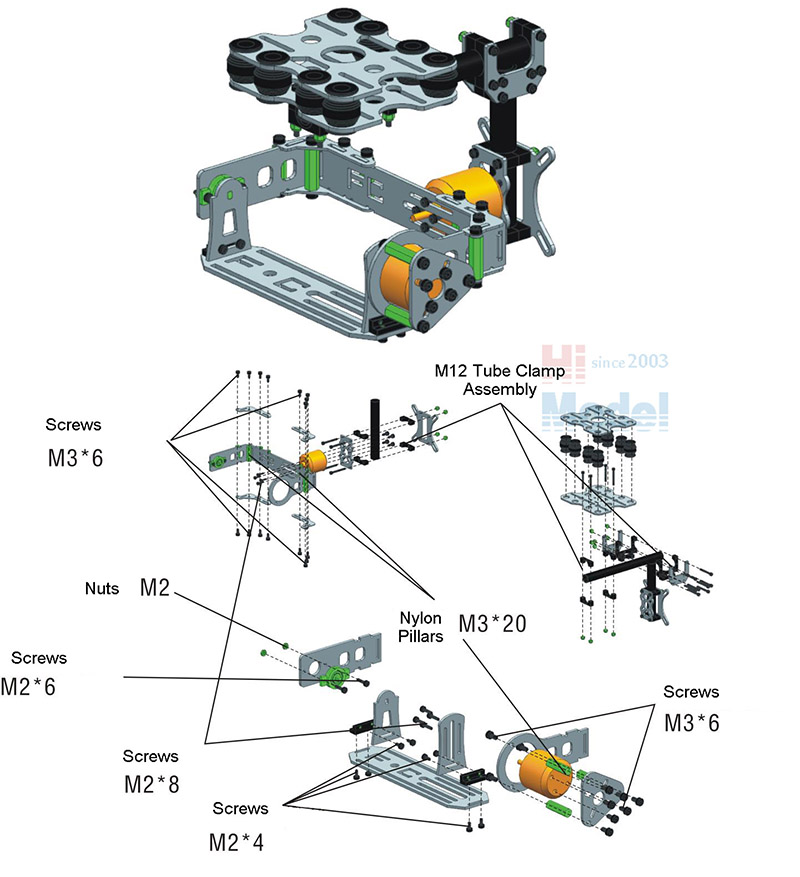 Hi since 2003
Model

M12 Tube Clamp Assembly

Screws
M3*6

Nuts M2

Nylon Pillars
M3*20

Screws
M2*6

Screws
M3*6

Screws
M2*8

Screws
M2*4